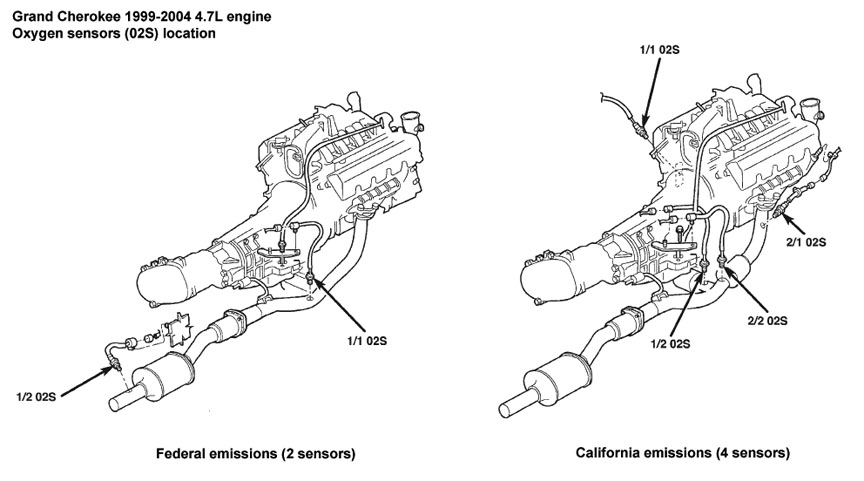 Grand Cherokee 1999-2004 4.7L engine
Oxygen sensors (02S) location

1/1 02S

1/2 02S

Federal emissions (2 sensors)

1/1 02S

2/1 02S

2/2 02S

1/2 02S

California emissions (4 sensors)