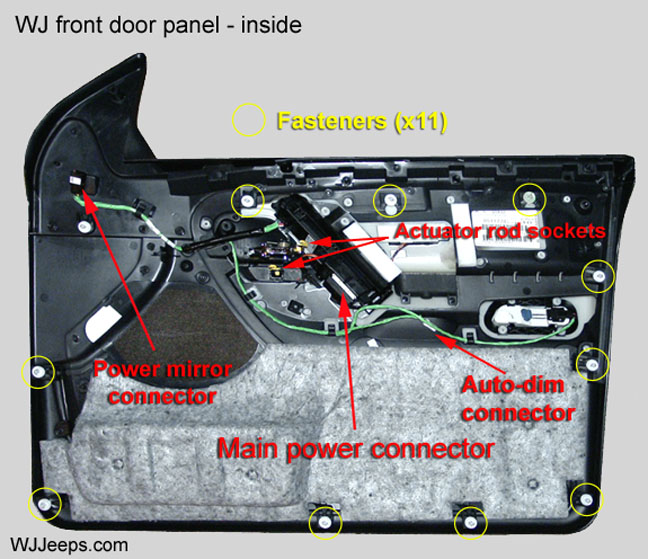 WJ front door panel - inside

Fasteners (x11)

Actuator rod sockets

Power mirror connector

Auto-dim connector

Main power connector

WJJeeps.com