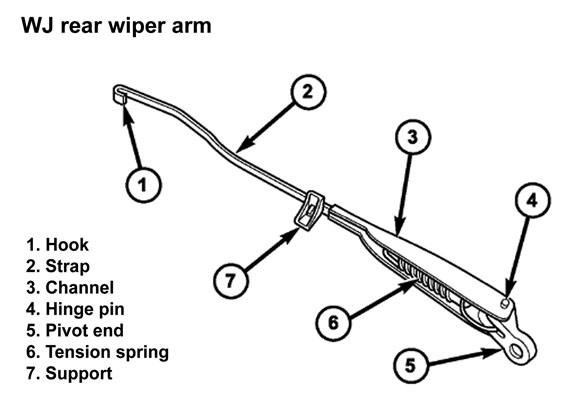 WJ rear wiper arm

2
3
1
4
7
6
5

1. Hook
2. Strap
3. Channel
4. Hinge pin
5. Pivot end
6. Tension spring
7. Support