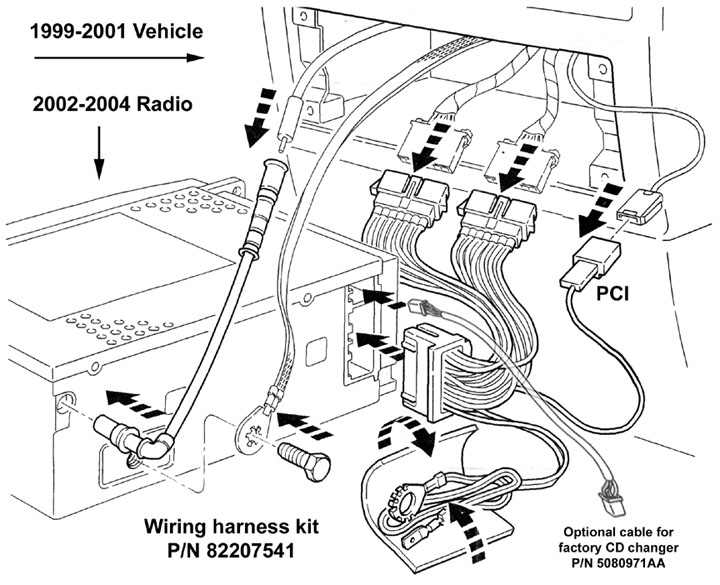 1999-2001 Vehicle

2002-2004 Radio

PCI

Wiring harness kit
P/N 82207541

Optional cable for
factory CD changer
P/N 5080971AA