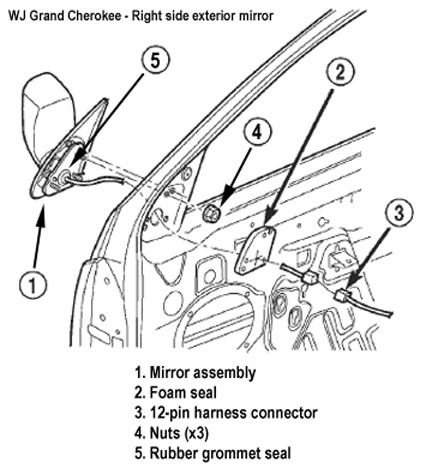 WJ Grand Cherokee - Right side exterior mirror

5

2

4

3

1

1. Mirror assembly
2. Foam seal
3. 12-pin harness connector
4. Nuts (x3)
5. Rubber grommet seal