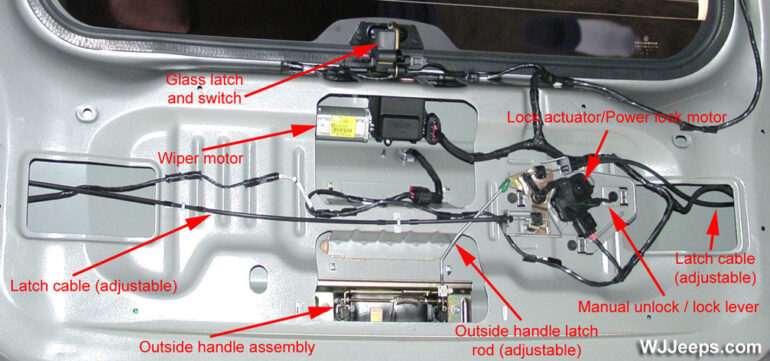 Glass latch and switch

Lock actuator/Power lock motor

Wiper motor

Latch cable (adjustable)

Latch cable (adjustable)

Manual unlock / lock lever

Outside handle latch rod (adjustable)

Outside handle assembly

WJJeeps.com