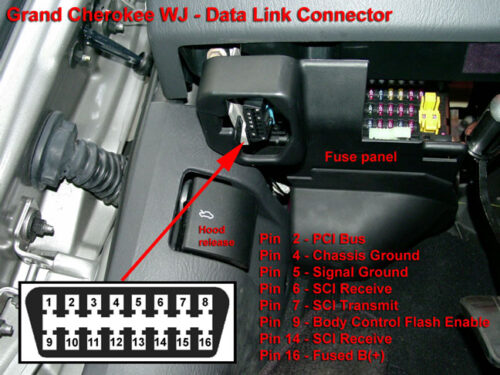 Grand Cherokee WJ - Data Link Connector

Fuse panel

Hood release

Pin 2 - PCI Bus
Pin 4 - Chassis Ground
Pin 5 - Signal Ground
Pin 6 - SCI Receive
Pin 7 - SCI Transmit
Pin 9 - Body Control Flash Enable
Pin 14 - SCI Receive
Pin 16 - Fused B(+)

1 2 3 4 5 6 7 8
9 10 11 12 13 14 15 16