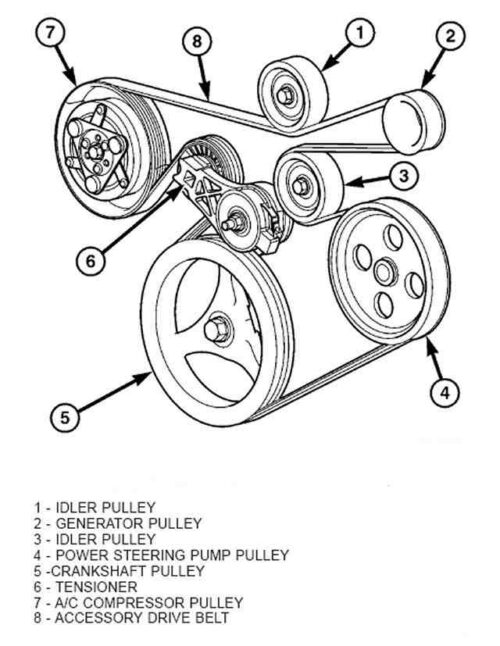 7
8
1
2
3
6
4
5

1 - IDLER PULLEY
2 - GENERATOR PULLEY
3 - IDLER PULLEY
4 - POWER STEERING PUMP PULLEY
5 -CRANKSHAFT PULLEY
6 - TENSIONER
7 - A/C COMPRESSOR PULLEY
8 - ACCESSORY DRIVE BELT